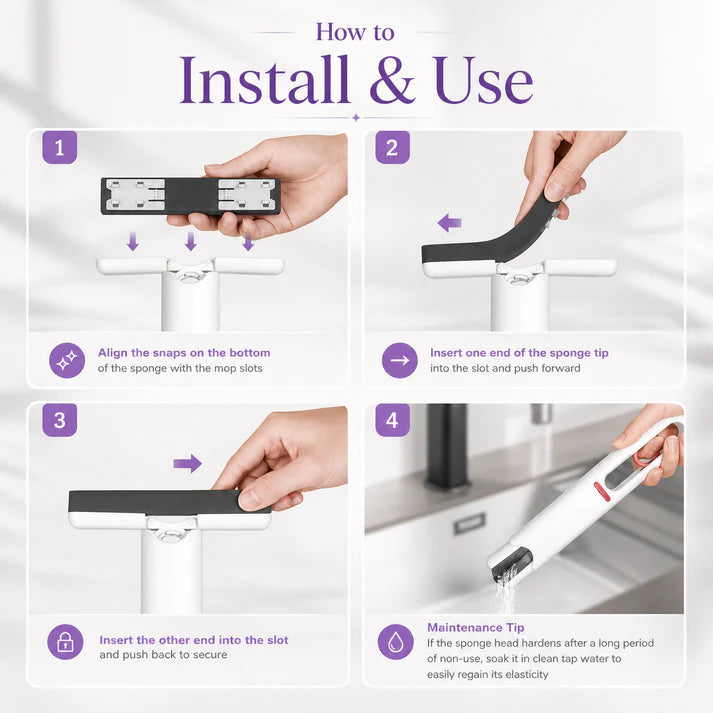 How to
Install & Use

1

Align the snaps on the bottom of the sponge with the mop slots

2

Insert one end of the sponge tip into the slot and push forward

3

Insert the other end into the slot and push back to secure

4

Maintenance Tip
If the sponge head hardens after a long period of non-use, soak it in clean tap water to easily regain its elasticity